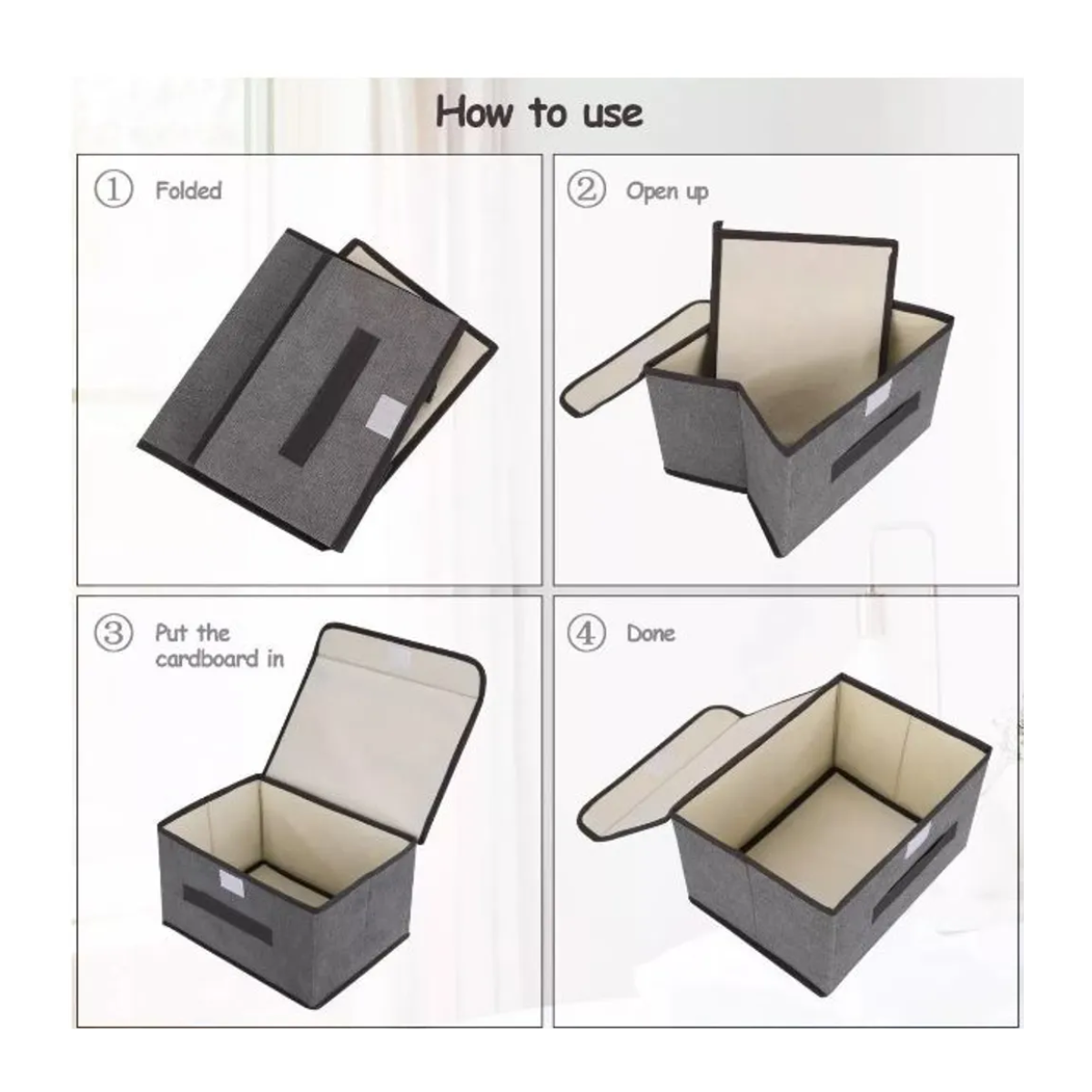 How to use

① Folded

② Open up

③ Put the cardboard in

④ Done